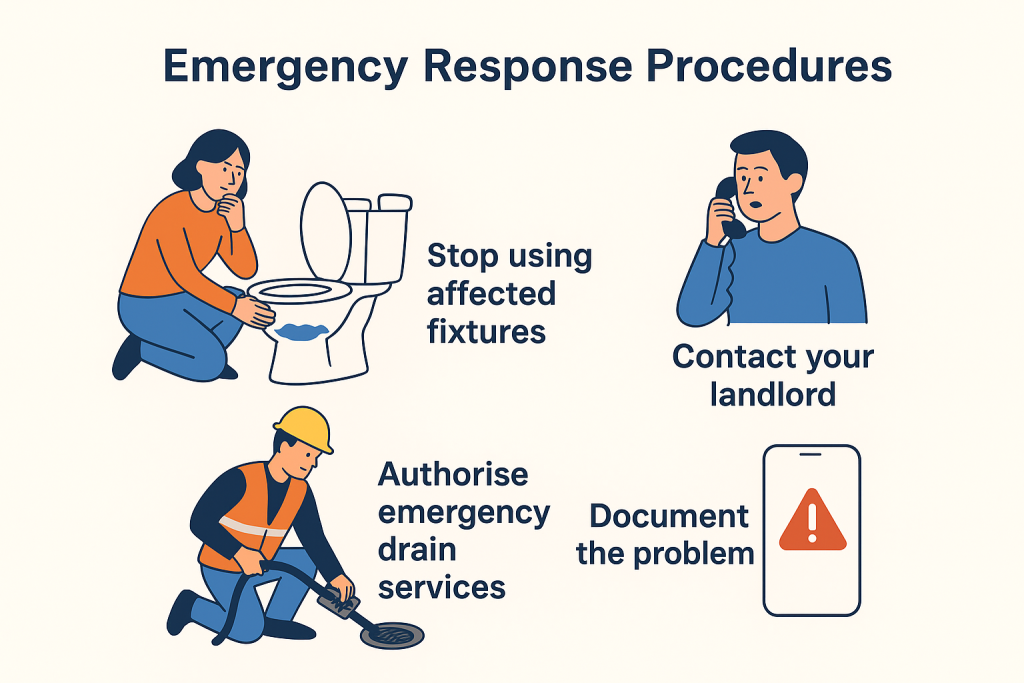 Emergency Response Procedures

Stop using affected fixtures

Contact your landlord

Authorise emergency drain services

Document the problem